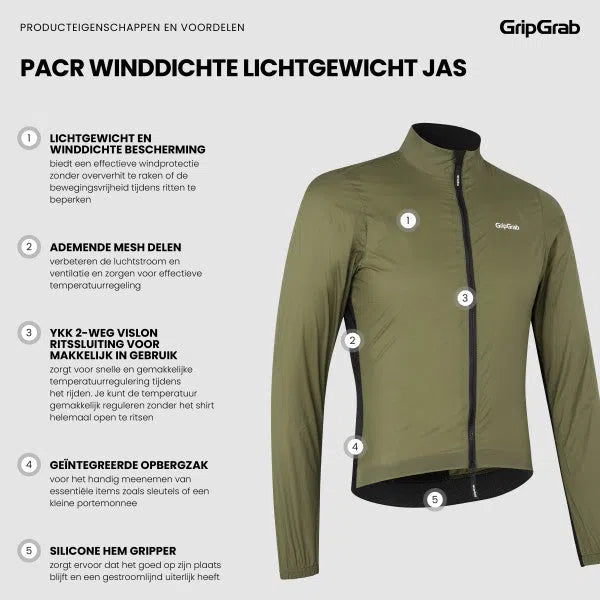 PRODUCTEIGENSCHAPPEN EN VOORDELEN

GripGrab

PACR WINDDICHTE LICHTGEWICHT JAS

1 LICHTGEWICHT EN WINDDICHTE BESCHERMING
biedt een effectieve windprotectie zonder oververhit te raken of de bewegingsvrijheid tijdens ritten te beperken

2 ADEMENDE MESH DELEN
verbeteren de luchtstroom en ventilatie en zorgen voor effectieve temperatuurregeling

3 YKK 2-WEG VISLON RITSSLUITING VOOR MAKKELIJK IN GEBRUIK
zorgt voor snelle en gemakkelijke temperatuurregulering tijdens het rijden. Je kunt de temperatuur gemakkelijk reguleren zonder het shirt helemaal open te ritsen

4 GEÏNTEGREERDE OPBERGZAK
voor het handig meenemen van essentiële items zoals sleutels of een kleine portemonnee

5 SILICONE HEM GRIPPER
zorgt ervoor dat het goed op zijn plaats blijft en een gestroomlijnd uiterlijk heeft

1

GripGrab

3

2

4

5