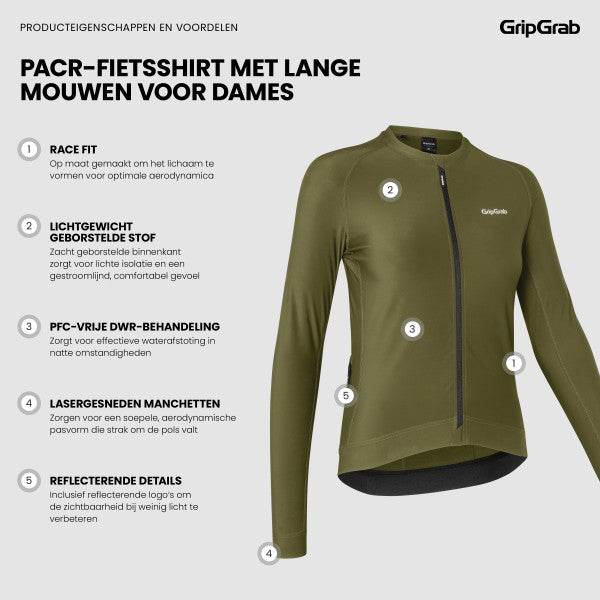 PRODUCTEIGENSCHAPPEN EN VOORDELEN

GripGrab

PACR-FIETSSHIRT MET LANGE MOUWEN VOOR DAMES

1 RACE FIT
Op maat gemaakt om het lichaam te vormen voor optimale aerodynamica

2 LICHTGEWICHT GEBORSTELDE STOF
Zacht geborstelde binnenkant zorgt voor lichte isolatie en een gestroomlijnd, comfortabel gevoel

3 PFC-VRIJE DWR-BEHANDELING
Zorgt voor effectieve waterafstoting in natte omstandigheden

4 LASERGESNEDEN MANCHETTEN
Zorgen voor een soepele, aerodynamische pasvorm die strak om de pols valt

5 REFLECTERENDE DETAILS
Inclusief reflecterende logo's om de zichtbaarheid bij weinig licht te verbeteren

2

GripGrab

3

1

5

4